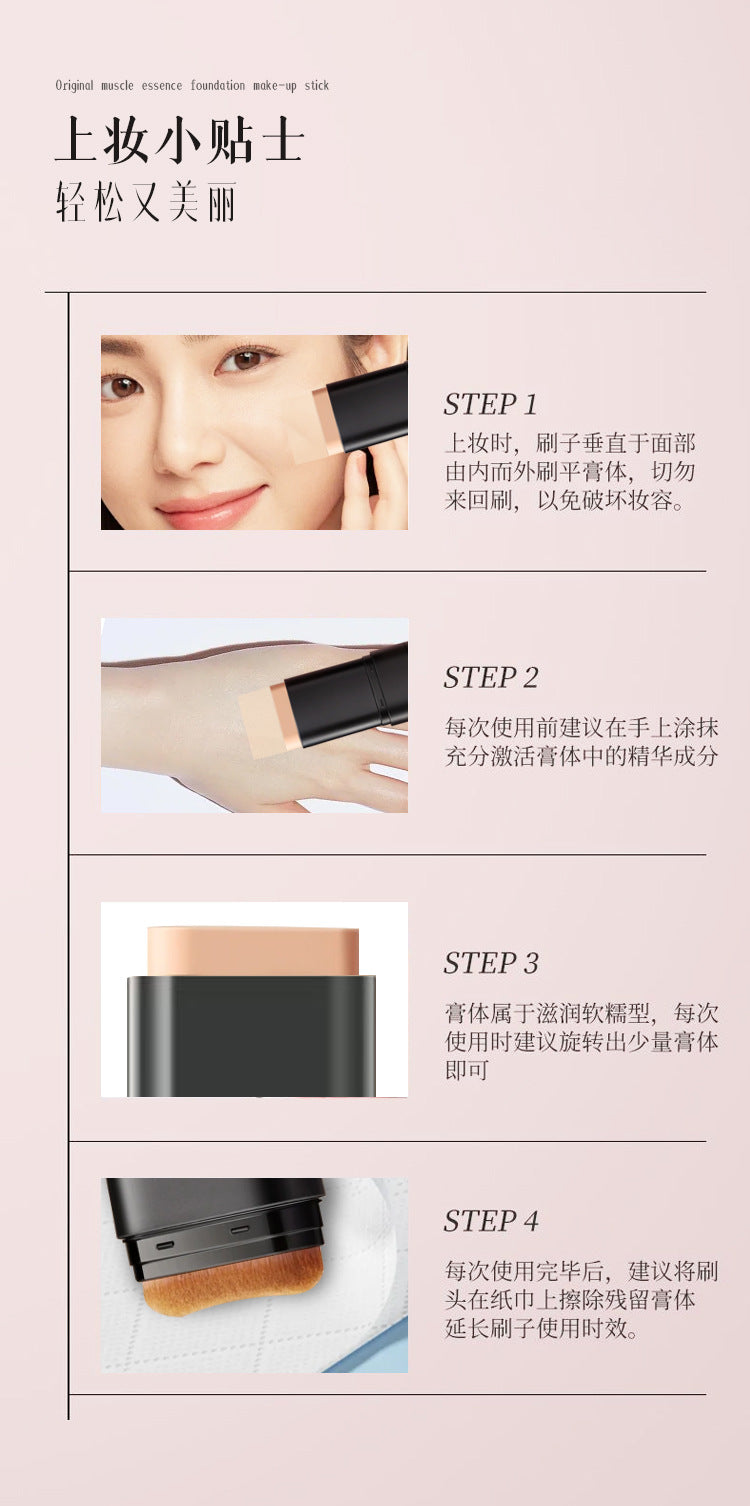 Original muscle essence foundation make-up stick

上妆小贴士
轻松又美丽

STEP 1
上妆时，刷子垂直于面部由内而外刷平膏体，切勿来回刷，以免破坏妆容。

STEP 2
每次使用前建议在手上涂抹充分激活膏体中的精华成分

STEP 3
膏体属于滋润软糯型，每次使用时建议旋转出少量膏体即可

STEP 4
每次使用完毕后，建议将刷头在纸巾上擦除残留膏体延长刷子使用时效。