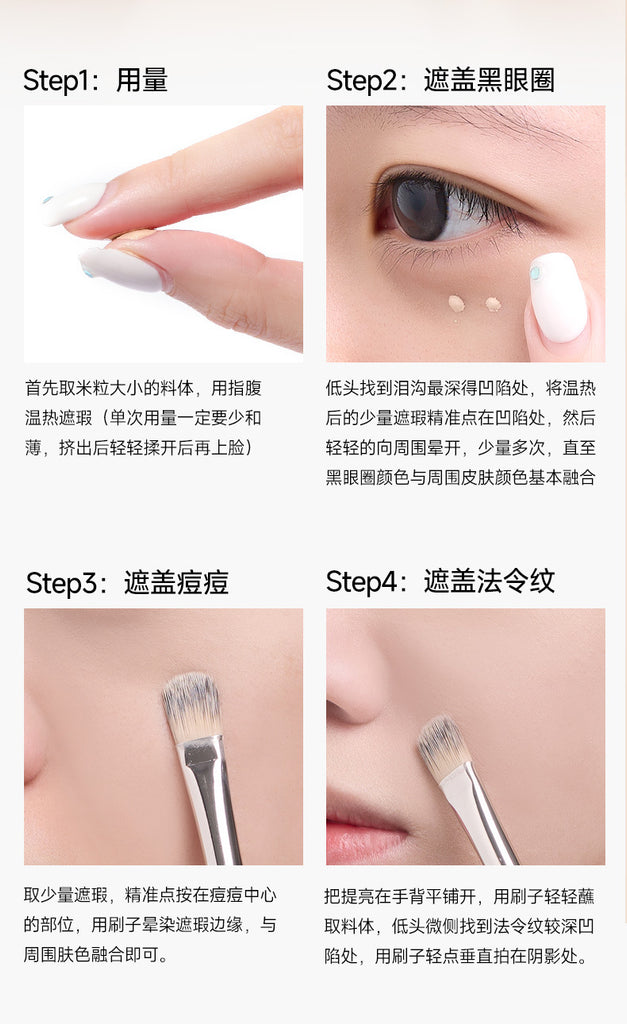 Step1：用量

首先取米粒大小的料体，用指腹温热遮瑕（单次用量一定要少和薄，挤出后轻轻揉开后再上脸）

Step2：遮盖黑眼圈

低头找到泪沟最深得凹陷处，将温热后的少量遮瑕精准点在凹陷处，然后轻轻的向周围晕开，少量多次，直至黑眼圈颜色与周围皮肤颜色基本融合

Step3：遮盖痘痘

取少量遮瑕，精准点按在痘痘中心的部位，用刷子晕染遮瑕边缘，与周围肤色融合即可。

Step4：遮盖法令纹

把提亮在手背平铺开，用刷子轻轻蘸取料体，低头微侧找到法令纹较深凹陷处，用刷子轻点垂直拍在阴影处。